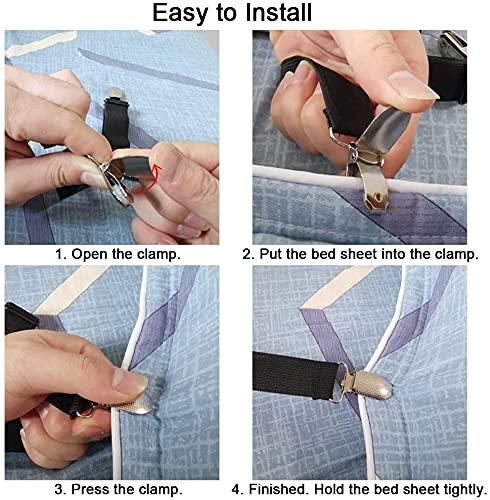 Easy to Install

1. Open the clamp.

2. Put the bed sheet into the clamp.

3. Press the clamp.

4. Finished. Hold the bed sheet tightly.