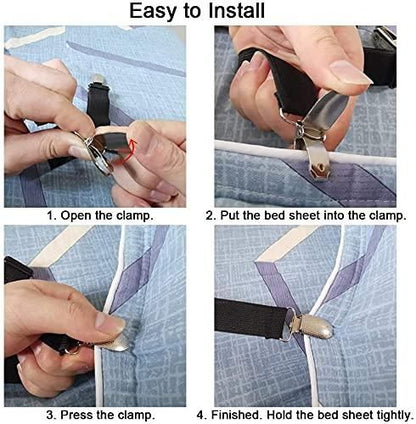 Easy to Install

1. Open the clamp.

2. Put the bed sheet into the clamp.

3. Press the clamp.

4. Finished. Hold the bed sheet tightly.